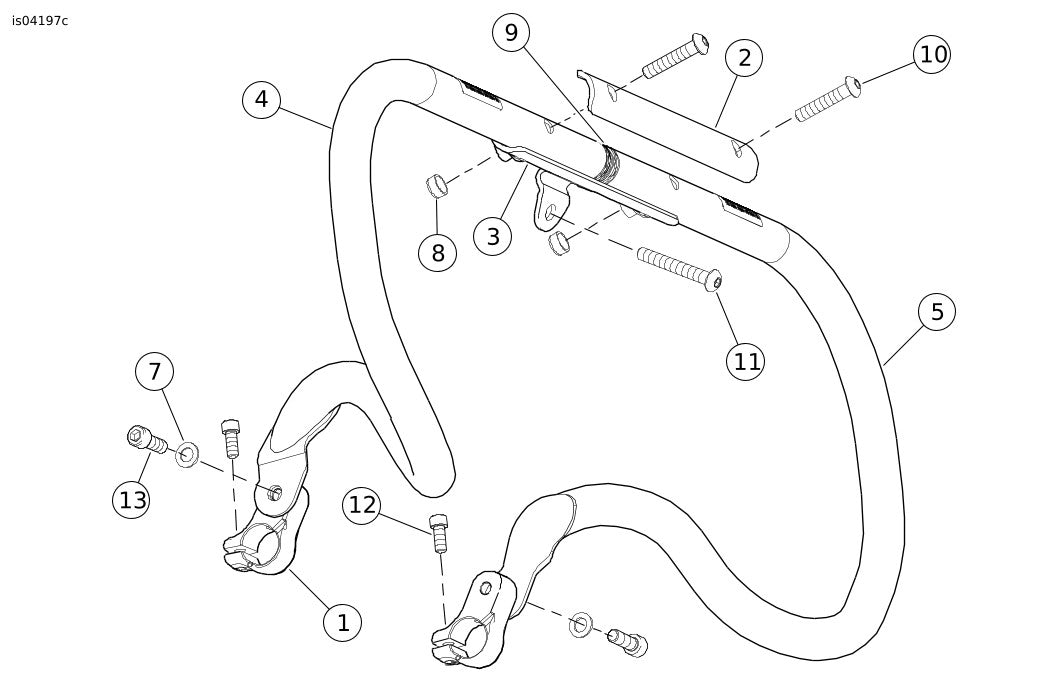 is04197c

9
2
10
4
8
3
11
5
7
13
12
1